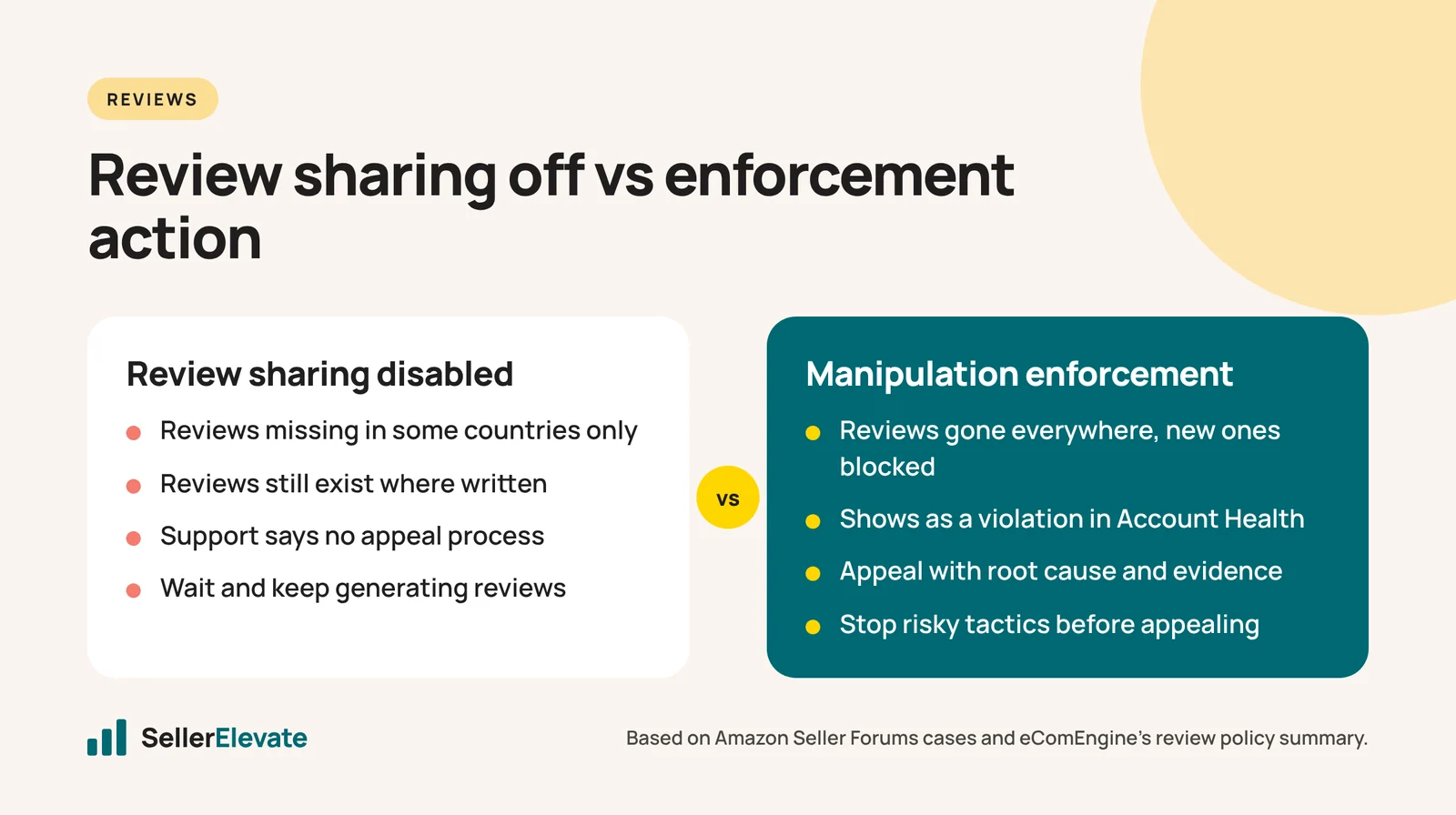 REVIEWS

Review sharing off vs enforcement action

Review sharing disabled

• Reviews missing in some countries only
• Reviews still exist where written
• Support says no appeal process
• Wait and keep generating reviews

vs

Manipulation enforcement

• Reviews gone everywhere, new ones blocked
• Shows as a violation in Account Health
• Appeal with root cause and evidence
• Stop risky tactics before appealing

SellerElevate

Based on Amazon Seller Forums cases and eComEngine's review policy summary.