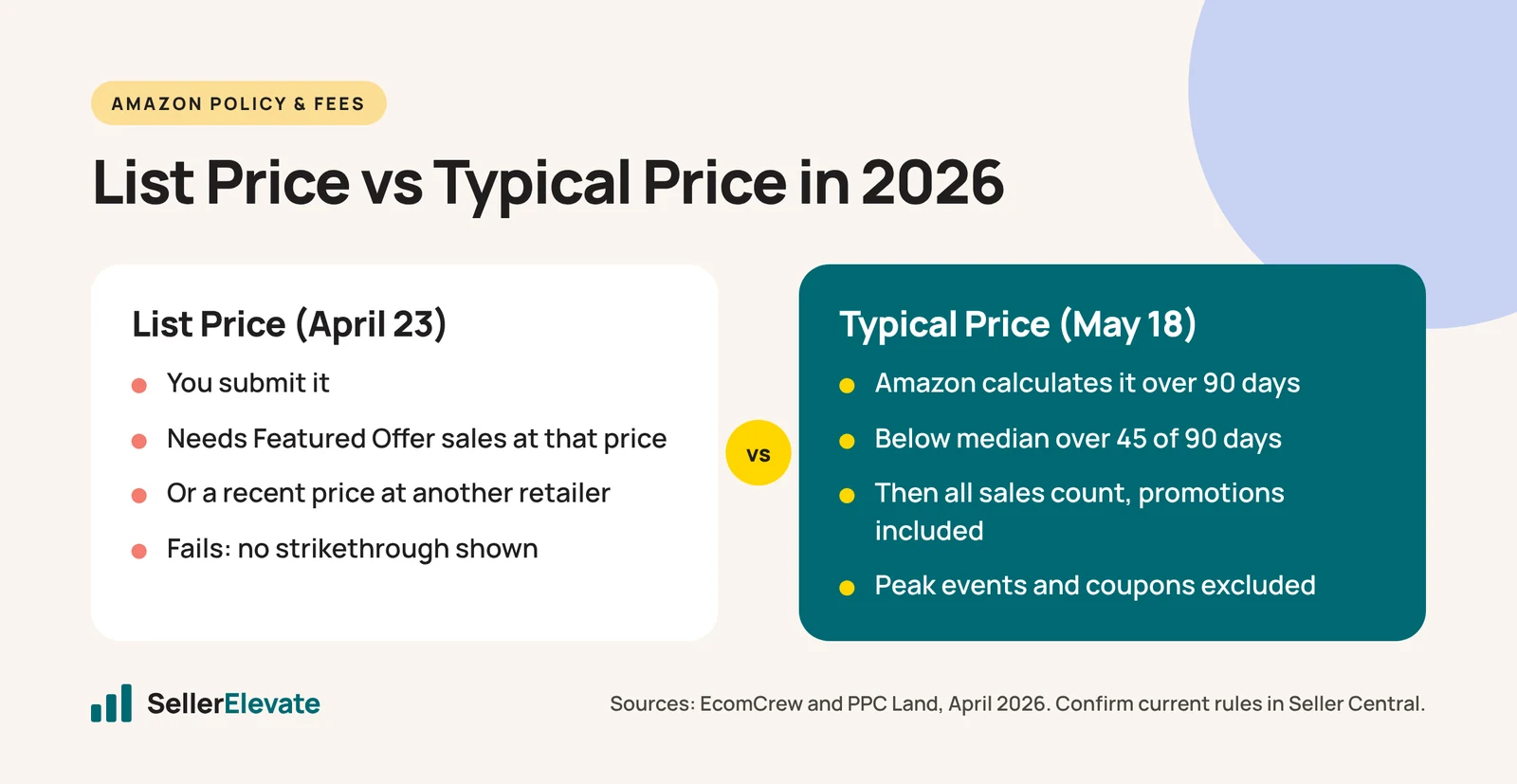 AMAZON POLICY & FEES

List Price vs Typical Price in 2026

List Price (April 23)

• You submit it
• Needs Featured Offer sales at that price
• Or a recent price at another retailer
• Fails: no strikethrough shown

vs

Typical Price (May 18)

• Amazon calculates it over 90 days
• Below median over 45 of 90 days
• Then all sales count, promotions included
• Peak events and coupons excluded

SellerElevate

Sources: EcomCrew and PPC Land, April 2026. Confirm current rules in Seller Central.