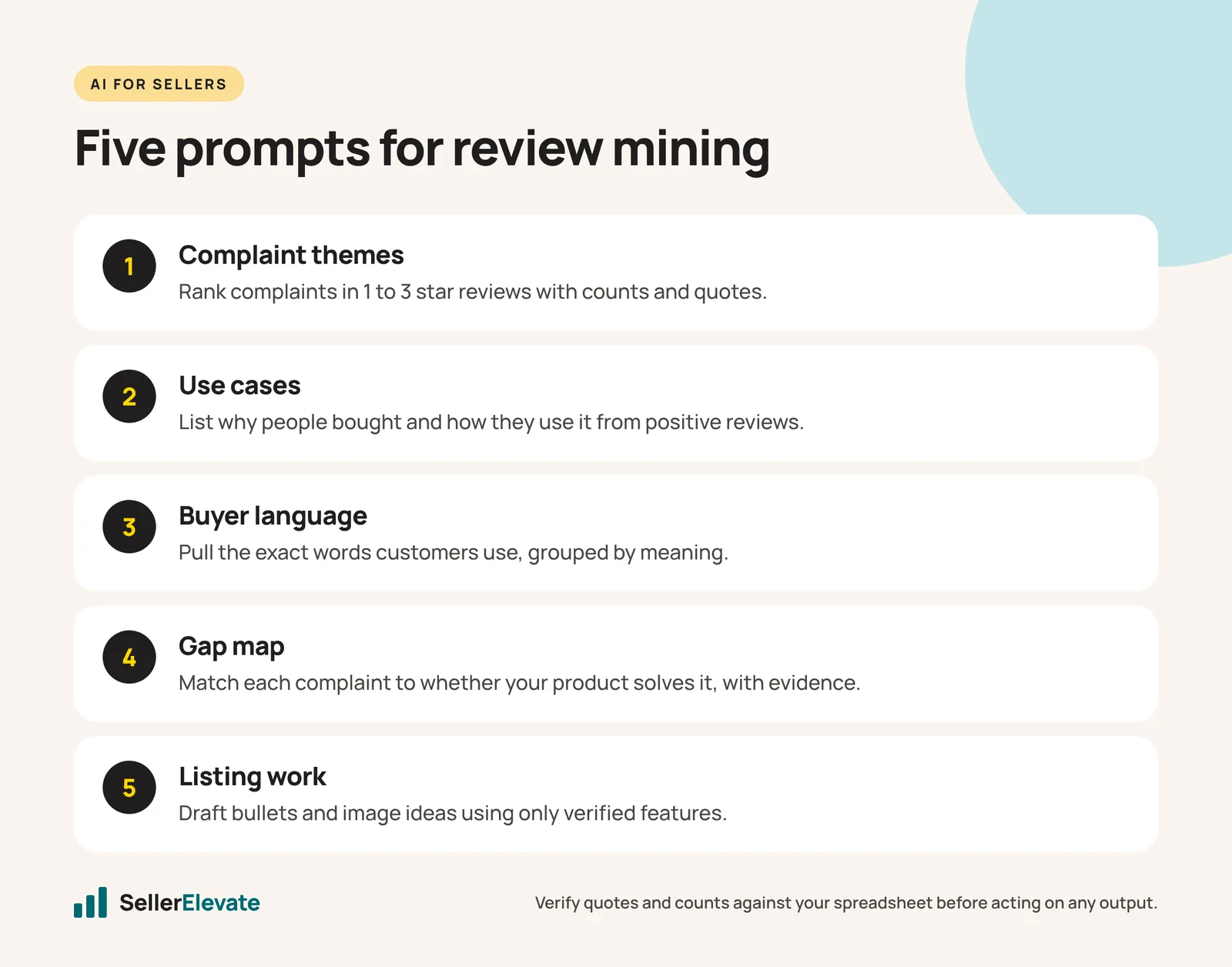 AI FOR SELLERS

Five prompts for review mining

1
Complaint themes
Rank complaints in 1 to 3 star reviews with counts and quotes.

2
Use cases
List why people bought and how they use it from positive reviews.

3
Buyer language
Pull the exact words customers use, grouped by meaning.

4
Gap map
Match each complaint to whether your product solves it, with evidence.

5
Listing work
Draft bullets and image ideas using only verified features.

SellerElevate

Verify quotes and counts against your spreadsheet before acting on any output.